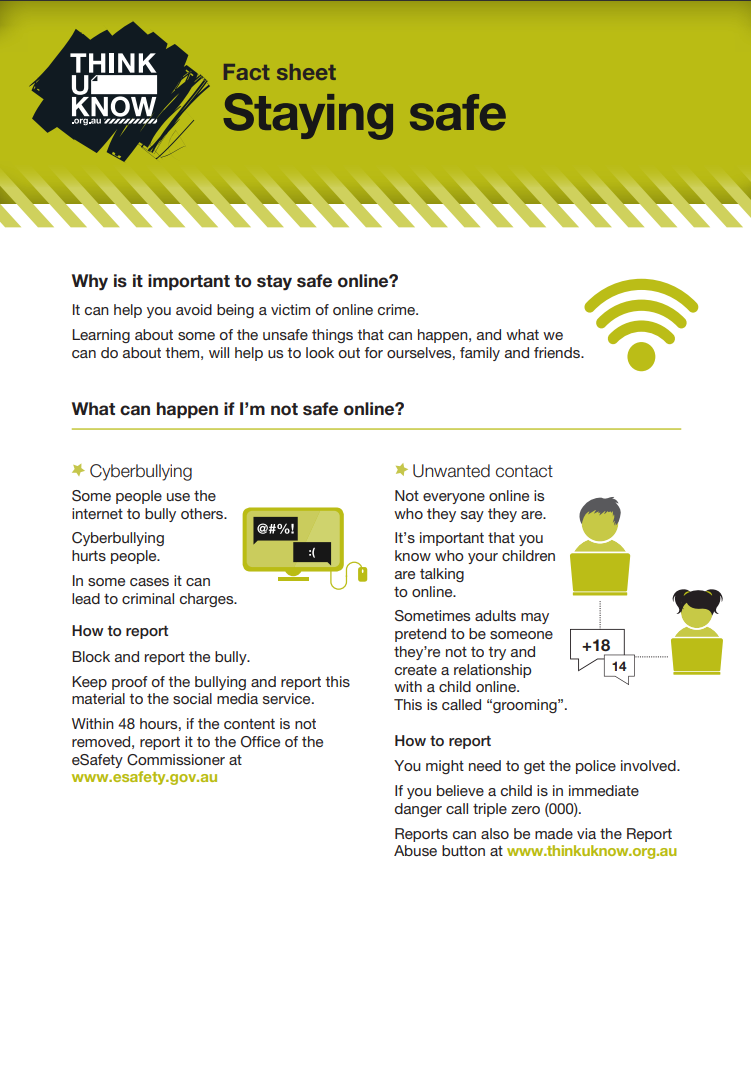 THINK U KNOW .org.au

Fact sheet
Staying safe

Why is it important to stay safe online?

It can help you avoid being a victim of online crime.

Learning about some of the unsafe things that can happen, and what we can do about them, will help us to look out for ourselves, family and friends.

What can happen if I'm not safe online?

Cyberbullying

Some people use the internet to bully others.

Cyberbullying hurts people.

In some cases it can lead to criminal charges.

@#%!

:(

How to report

Block and report the bully.

Keep proof of the bullying and report this material to the social media service.

Within 48 hours, if the content is not removed, report it to the Office of the eSafety Commissioner at www.esafety.gov.au

Unwanted contact

Not everyone online is who they say they are.

It's important that you know who your children are talking to online.

Sometimes adults may pretend to be someone they're not to try and create a relationship with a child online. This is called "grooming".

+18

14

How to report

You might need to get the police involved.

If you believe a child is in immediate danger call triple zero (000).

Reports can also be made via the Report Abuse button at www.thinkuknow.org.au